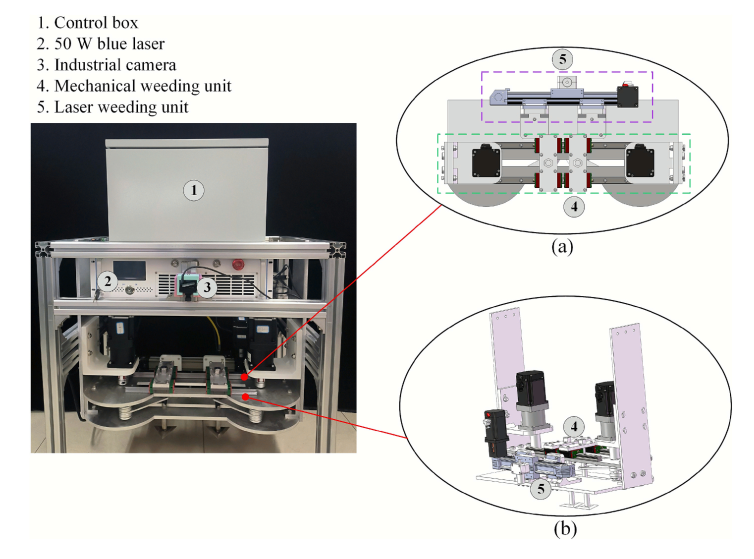 1. Control box
2. 50 W blue laser
3. Industrial camera
4. Mechanical weeding unit
5. Laser weeding unit

1

2

3

5

4

(a)

4

5

(b)