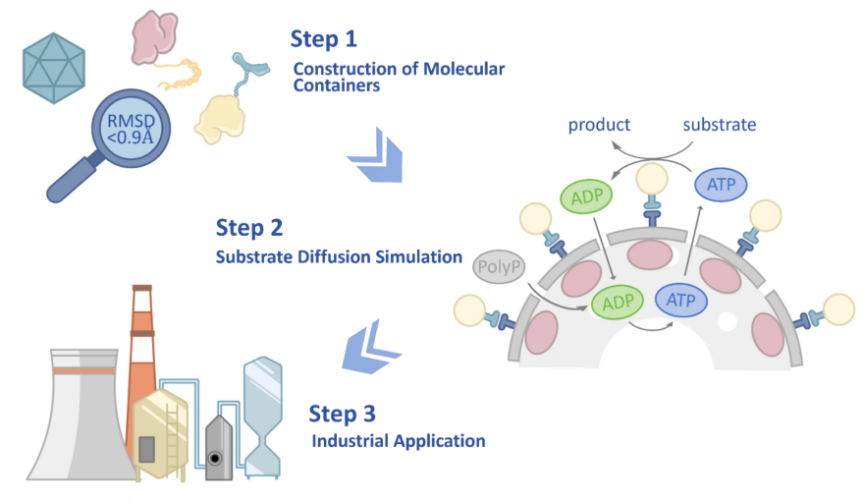 Step 1
Construction of Molecular Containers

RMSD
<0.9Å

product
substrate
ADP
ATP

Step 2
Substrate Diffusion Simulation

PolyP
ADP
ATP

Step 3
Industrial Application